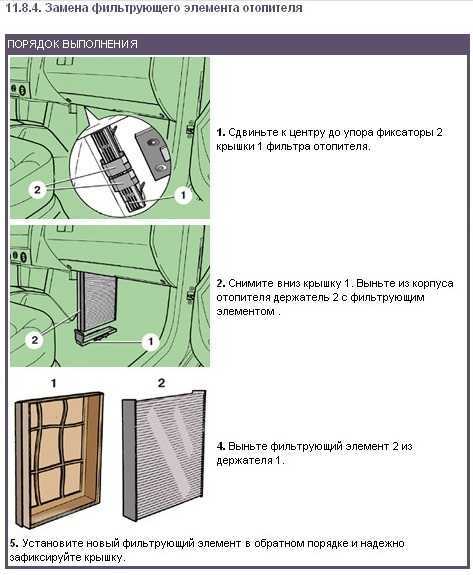 11.8.4. Замена фильтрующего элемента отопителя

ПОРЯДОК ВЫПОЛНЕНИЯ

2

1

1. Сдвиньте к центру до упора фиксаторы 2 крышки 1 фильтра отопителя.

2

1

2. Снимите вниз крышку 1. Выньте из корпуса отопителя держатель 2 с фильтрующим элементом .

1

2

4. Выньте фильтрующий элемент 2 из держателя 1.

5. Установите новый фильтрующий элемент в обратном порядке и надежно зафиксируйте крышку.