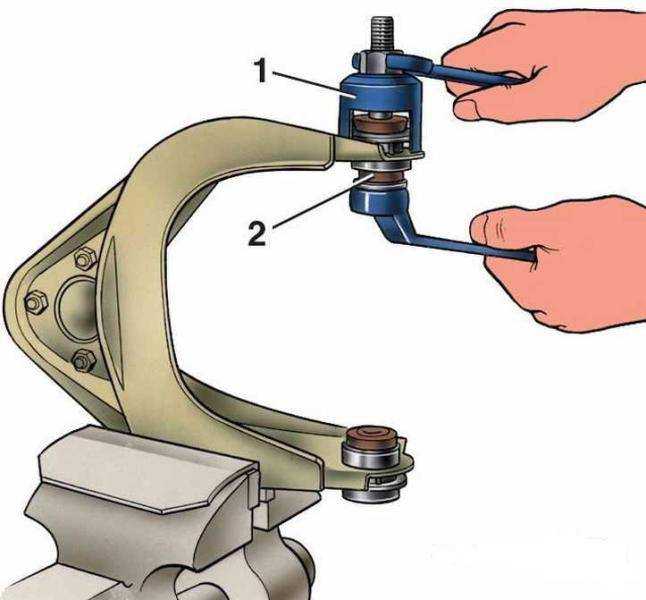 1

2