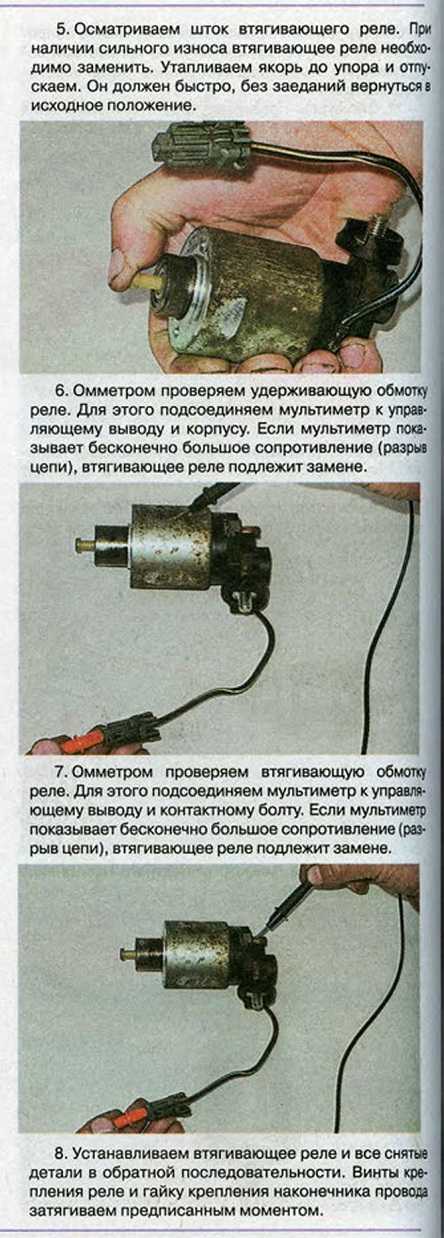 5. Осматриваем шток втягивающего реле. При наличии сильного износа втягивающее реле необходимо заменить. Утапливаем якорь до упора и отпускаем. Он должен быстро, без заеданий вернуться в исходное положение.

6. Омметром проверяем удерживающую обмотку реле. Для этого подсоединяем мультиметр к управляющему выводу и корпусу. Если мультиметр показывает бесконечно большое сопротивление (разрыв цепи), втягивающее реле подлежит замене.

7. Омметром проверяем втягивающую обмотку реле. Для этого подсоединяем мультиметр к управляющему выводу и контактному болту. Если мультиметр показывает бесконечно большое сопротивление (разрыв цепи), втягивающее реле подлежит замене.

8. Устанавливаем втягивающее реле и все снятые детали в обратной последовательности. Винты крепления реле и гайку крепления наконечника провода затягиваем предписанным моментом.