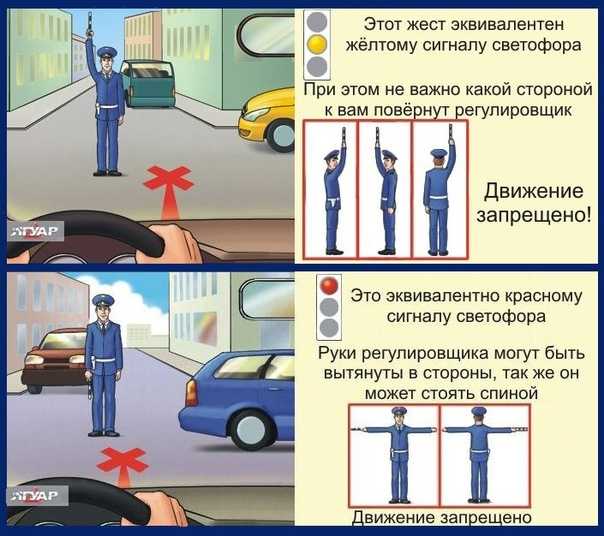 ЯГУАР

Этот жест эквивалентен жёлтому сигналу светофора

При этом не важно какой стороной к вам повёрнут регулировщик

Движение запрещено!

ЯГУАР

Это эквивалентно красному сигналу светофора

Руки регулировщика могут быть вытянуты в стороны, так же он может стоять спиной

Движение запрещено