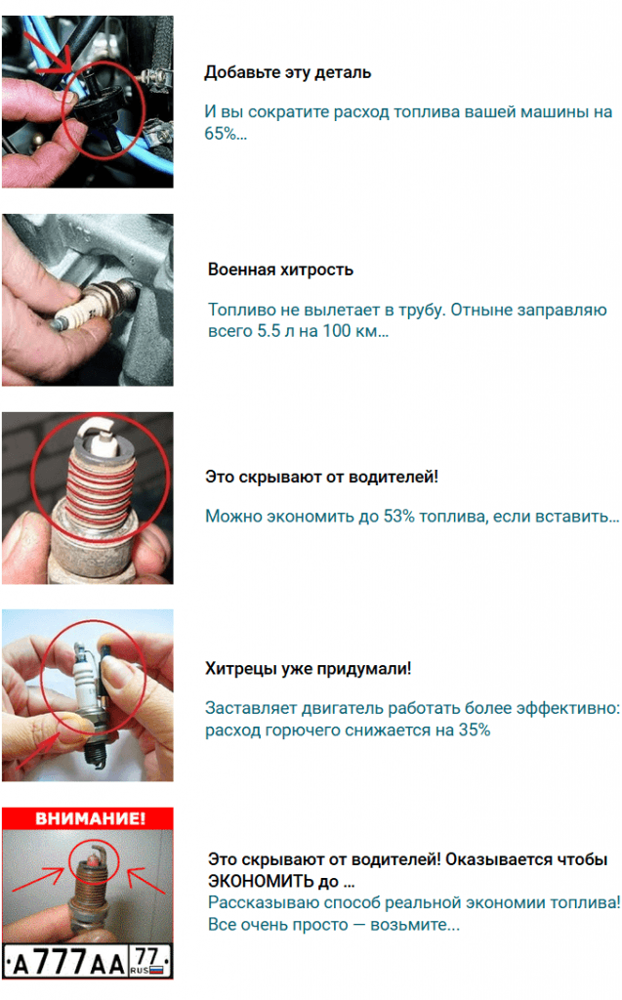 Добавьте эту деталь

И вы сократите расход топлива вашей машины на 65%...

Военная хитрость

Топливо не вылетает в трубу. Отныне заправляю всего 5.5 л на 100 км...

Это скрывают от водителей!

Можно экономить до 53% топлива, если вставить...

Хитрецы уже придумали!

Заставляет двигатель работать более эффективно: расход горючего снижается на 35%

ВНИМАНИЕ!

А777АА 77 RUS

Это скрывают от водителей! Оказывается чтобы ЭКОНОМИТЬ до ...

Рассказываю способ реальной экономии топлива! Все очень просто — возьмите...