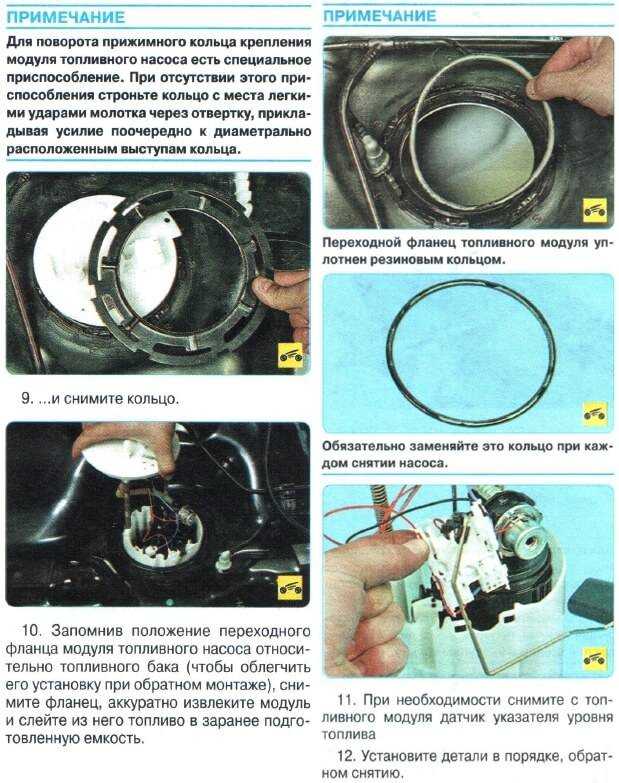 ПРИМЕЧАНИЕ

Для поворота прижимного кольца крепления модуля топливного насоса есть специальное приспособление. При отсутствии этого приспособления строньте кольцо с места легкими ударами молотка через отвертку, прикладывая усилие поочередно к диаметрально расположенным выступам кольца.

9. ...и снимите кольцо.

10. Запомнив положение переходного фланца модуля топливного насоса относительно топливного бака (чтобы облегчить его установку при обратном монтаже), снимите фланец, аккуратно извлеките модуль и слейте из него топливо в заранее подготовленную емкость.

ПРИМЕЧАНИЕ

Переходной фланец топливного модуля уплотнен резиновым кольцом.

Обязательно заменяйте это кольцо при каждом снятии насоса.

11. При необходимости снимите с топливного модуля датчик указателя уровня топлива

12. Установите детали в порядке, обратном снятию.