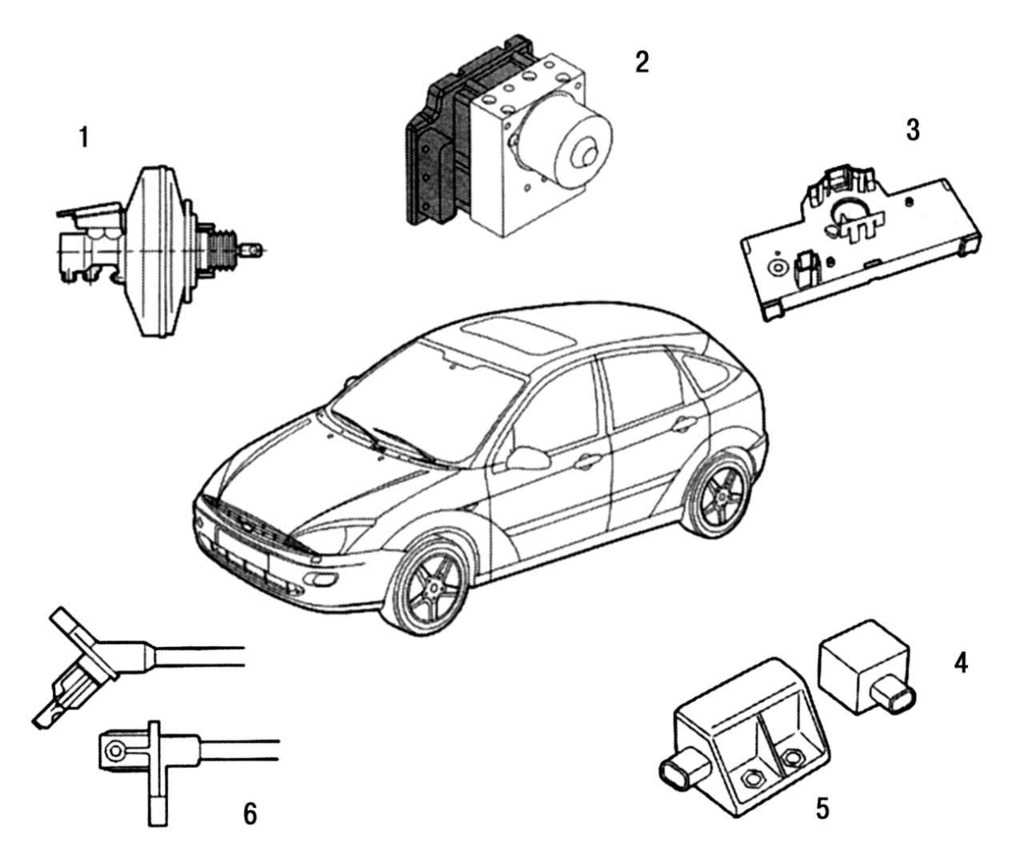 1
2
3
4
5
6